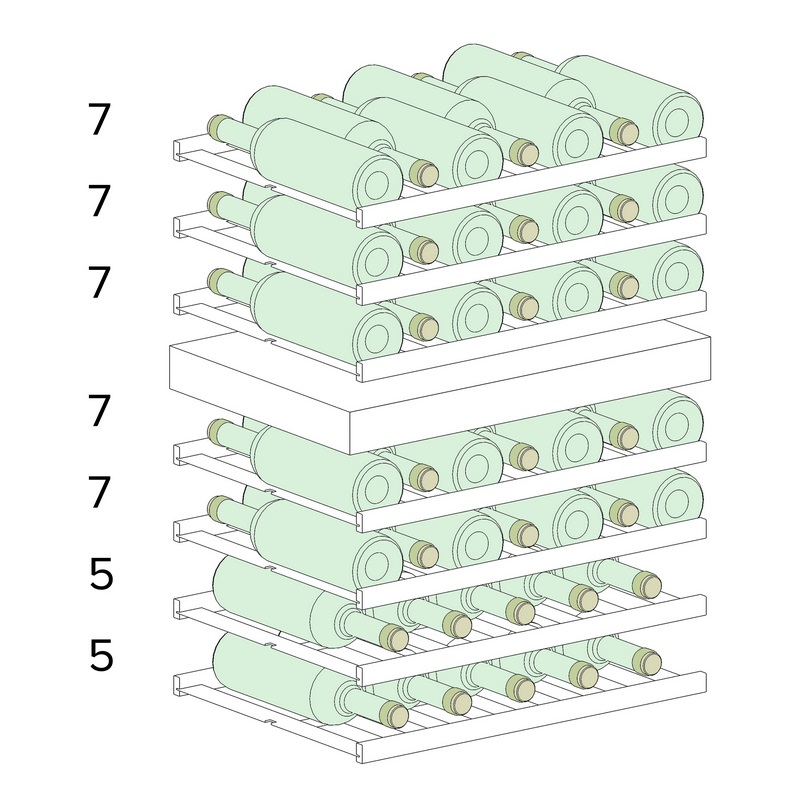 7
7
7
7
7
5
5